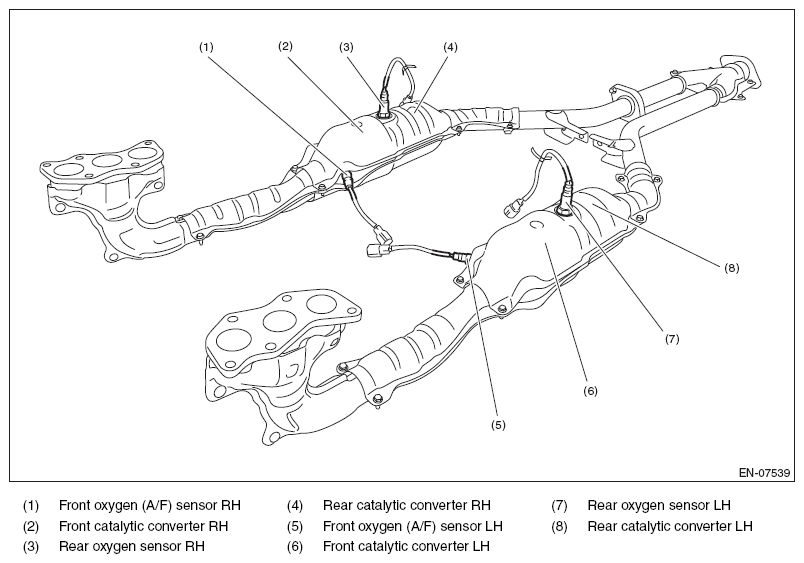 (1)
(2)
(3)
(4)
(8)
(7)
(6)
(5)

EN-07539

(1) Front oxygen (A/F) sensor RH
(2) Front catalytic converter RH
(3) Rear oxygen sensor RH
(4) Rear catalytic converter RH
(5) Front oxygen (A/F) sensor LH
(6) Front catalytic converter LH
(7) Rear oxygen sensor LH
(8) Rear catalytic converter LH