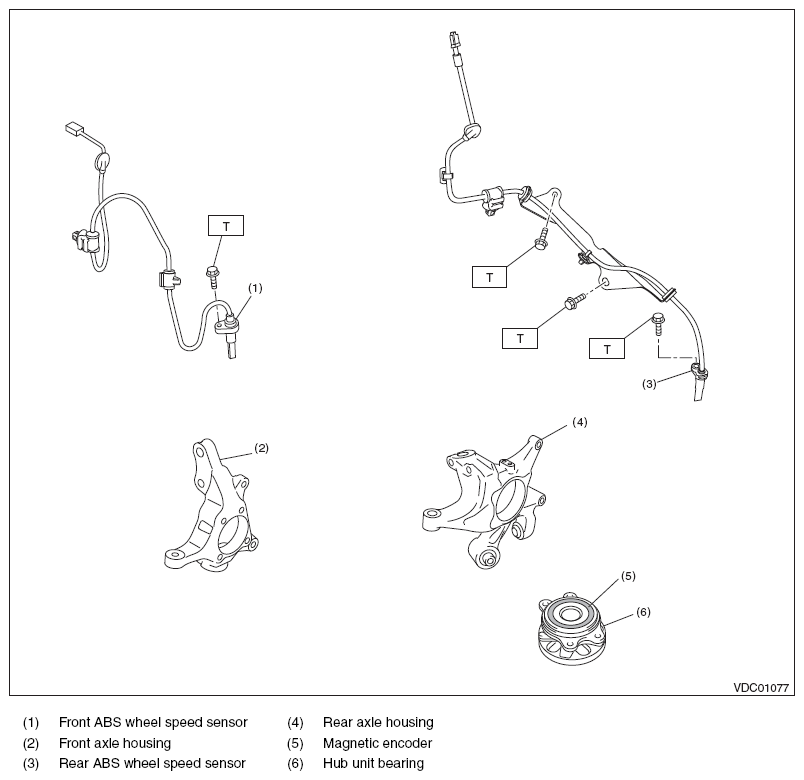 T

(1)

T

T

T

(3)

(2)

(4)

(5)

(6)

VDC01077

(1) Front ABS wheel speed sensor
(2) Front axle housing
(3) Rear ABS wheel speed sensor

(4) Rear axle housing
(5) Magnetic encoder
(6) Hub unit bearing