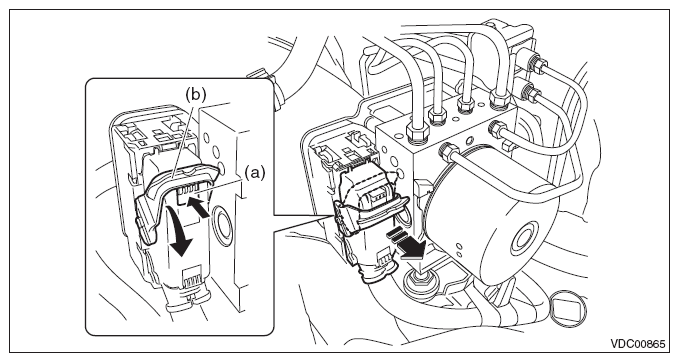 (b)
(a)
VDC00865