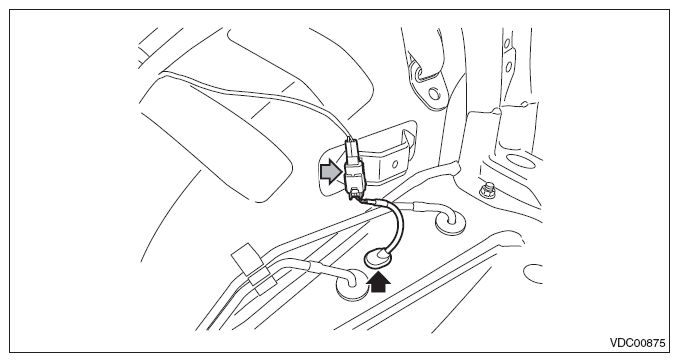 VDC00875