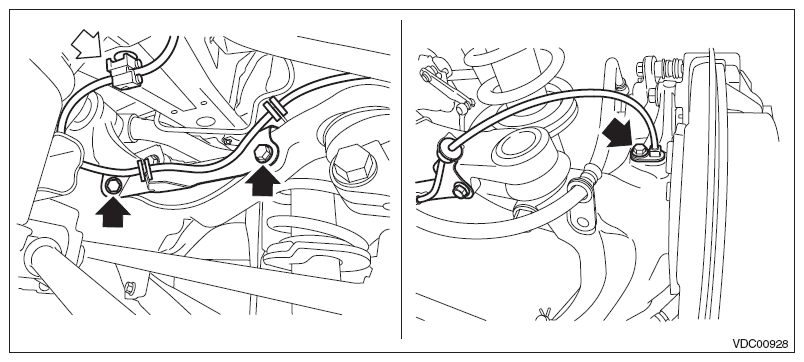 VDC00928