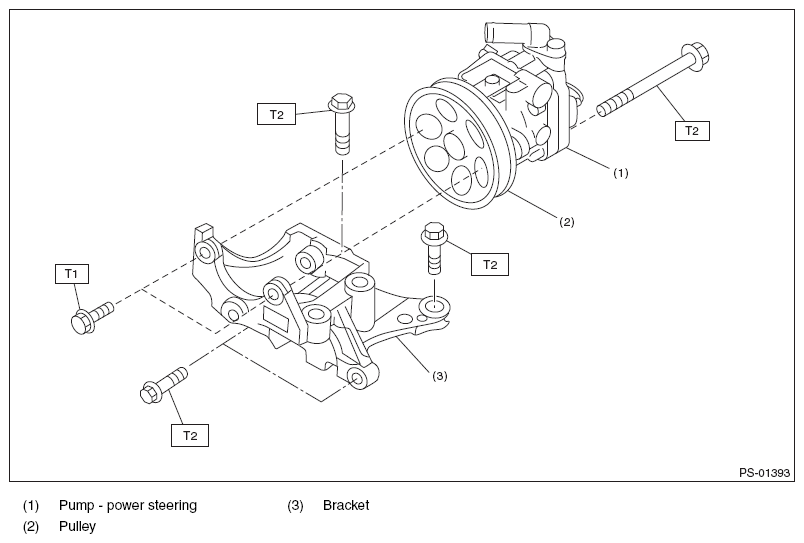 T2

T2

(1)

(2)

T2

T1

(3)

T2

PS-01393

(1) Pump - power steering
(2) Pulley
(3) Bracket