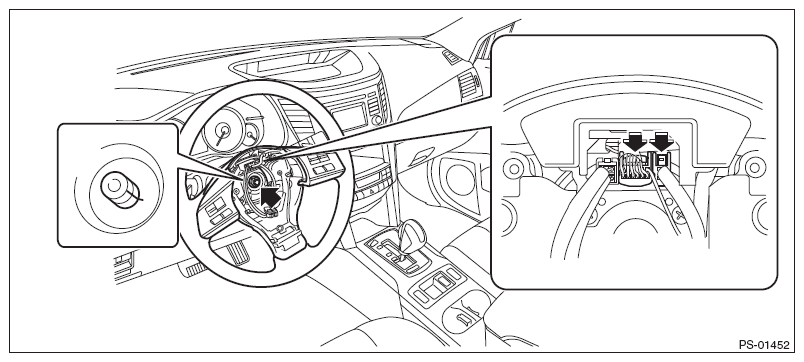 PS-01452