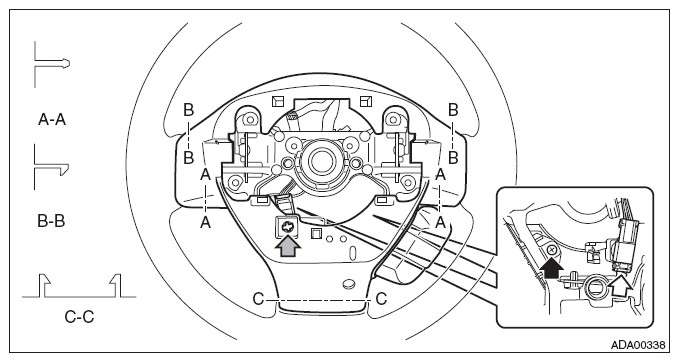 A-A

B-B

C-C

B
B
A
A
B
B
A
A
C
C

ADA00338