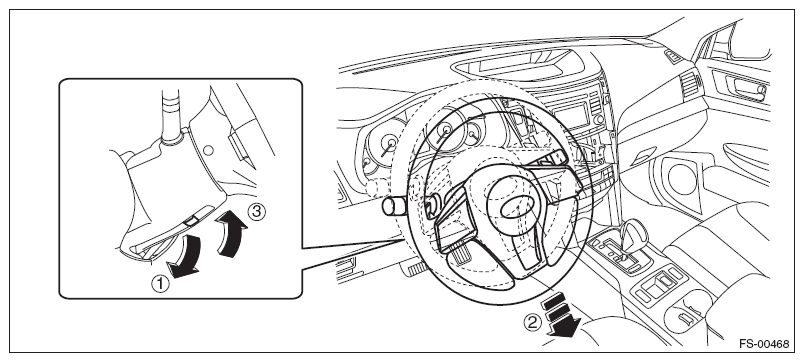 ③

①

②

FS-00468