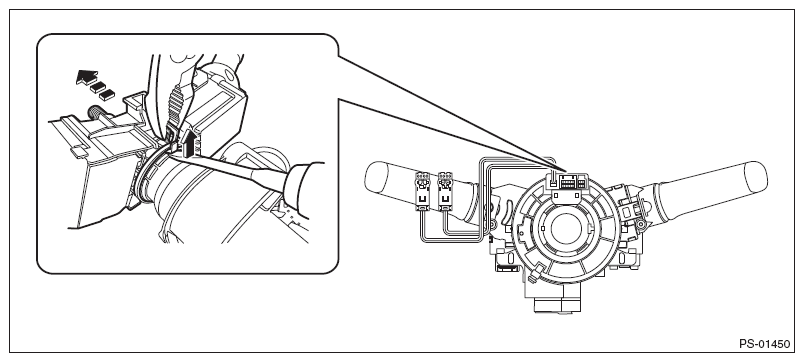 PS-01450