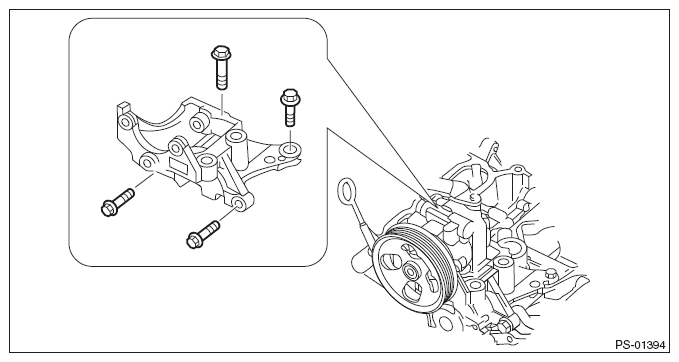 PS-01394