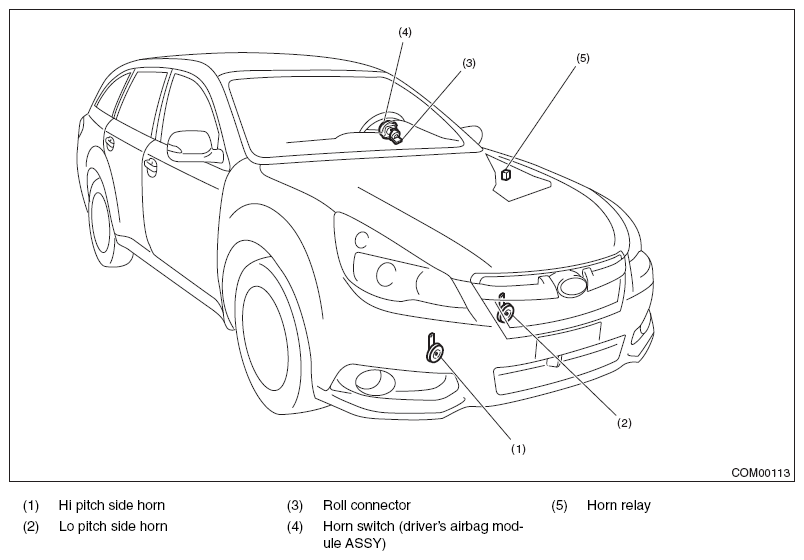 (4)
(3)
(5)
(2)
(1)
COM00113

(1) Hi pitch side horn
(2) Lo pitch side horn

(3) Roll connector
(4) Horn switch (driver's airbag module ASSY)

(5) Horn relay