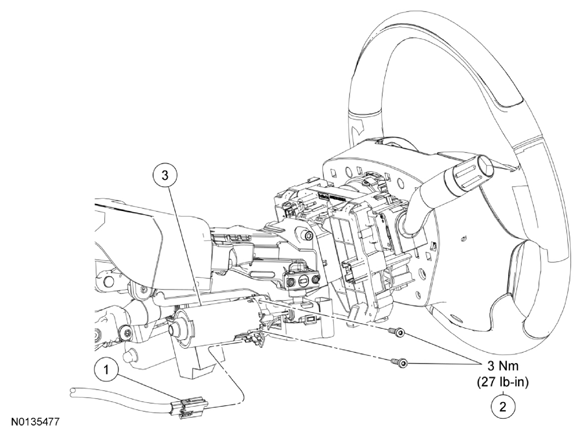 3

1

3 Nm
(27 lb-in)

2

N0135477