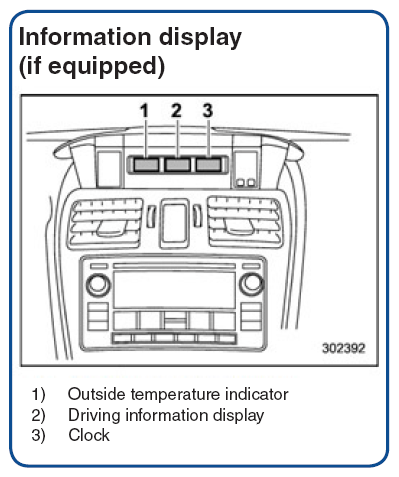 Information display
(if equipped)

1
2
3

302392

1) Outside temperature indicator
2) Driving information display
3) Clock