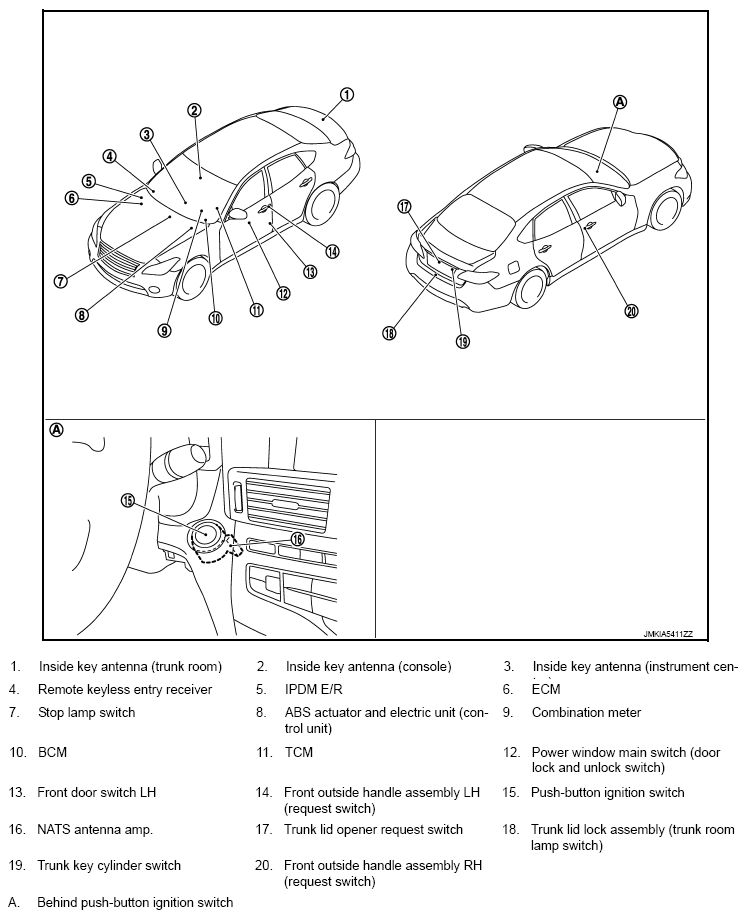 1
2
3
4
5
6
7
8
9
10
11
12
13
14
A
17
18
19
20
A
15
16
JMKIA5411ZZ

1. Inside key antenna (trunk room)
2. Inside key antenna (console)
3. Inside key antenna (instrument cen-
4. Remote keyless entry receiver
5. IPDM E/R
6. ECM
7. Stop lamp switch
8. ABS actuator and electric unit (control unit)
9. Combination meter
10. BCM
11. TCM
12. Power window main switch (door lock and unlock switch)
13. Front door switch LH
14. Front outside handle assembly LH (request switch)
15. Push-button ignition switch
16. NATS antenna amp.
17. Trunk lid opener request switch
18. Trunk lid lock assembly (trunk room lamp switch)
19. Trunk key cylinder switch
20. Front outside handle assembly RH (request switch)
A. Behind push-button ignition switch