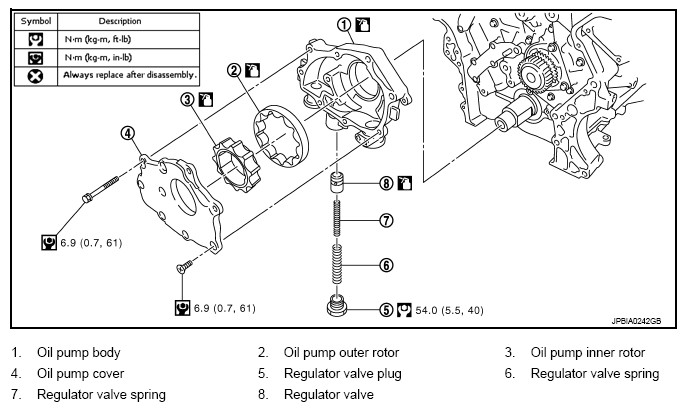 | Symbol | Description |
|---|---|
| | N·m (kg-m, ft-lb) |
| | N·m (kg-m, in-lb) |
| | Always replace after disassembly. |

1
2
3
4
8
7
6
6.9 (0.7, 61)
6.9 (0.7, 61)
5 54.0 (5.5, 40)
JPBIA0242GB

1. Oil pump body
2. Oil pump outer rotor
3. Oil pump inner rotor
4. Oil pump cover
5. Regulator valve plug
6. Regulator valve spring
7. Regulator valve spring
8. Regulator valve