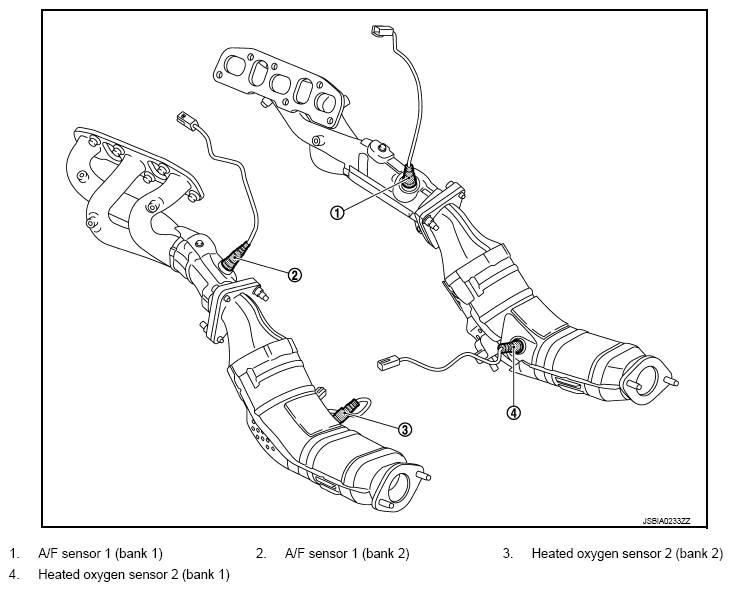 ①

②

③

④

JSBIA0233ZZ

1. A/F sensor 1 (bank 1)
2. A/F sensor 1 (bank 2)
3. Heated oxygen sensor 2 (bank 2)
4. Heated oxygen sensor 2 (bank 1)