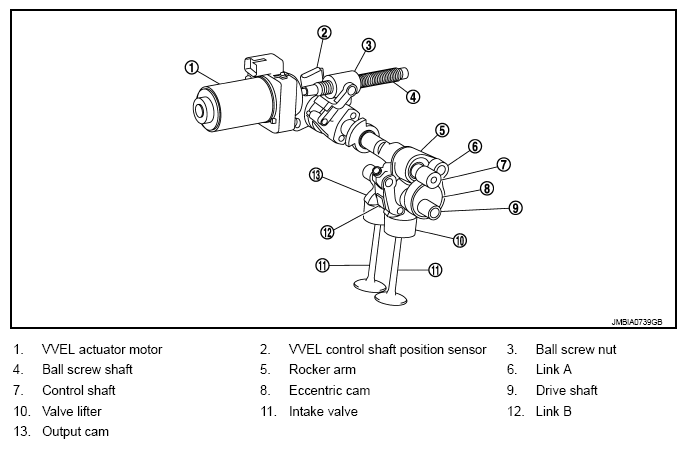 1
2
3
4
5
6
7
8
9
10
11
11
12
13

JMBIA0739GB

1. VVEL actuator motor
2. VVEL control shaft position sensor
3. Ball screw nut
4. Ball screw shaft
5. Rocker arm
6. Link A
7. Control shaft
8. Eccentric cam
9. Drive shaft
10. Valve lifter
11. Intake valve
12. Link B
13. Output cam