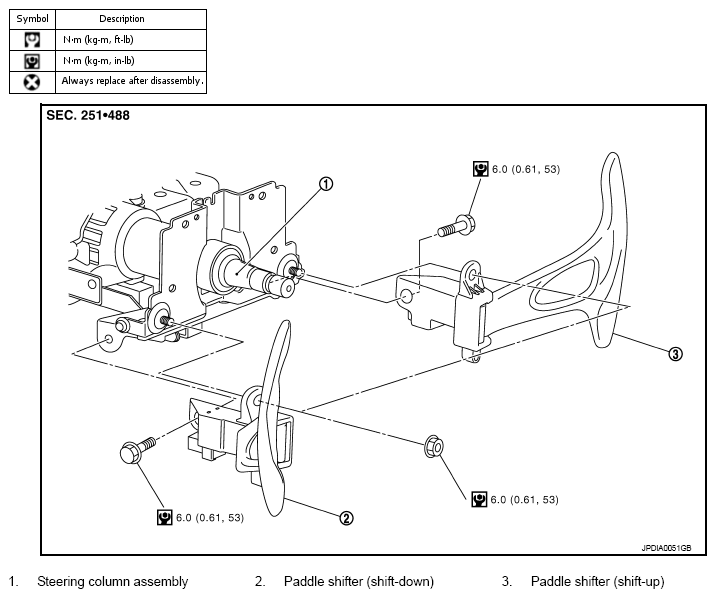 | Symbol | Description |
|---|---|
| | N·m (kg-m, ft-lb) |
| | N·m (kg-m, in-lb) |
| | Always replace after disassembly. |

SEC. 251•488

①

6.0 (0.61, 53)

③

6.0 (0.61, 53)

6.0 (0.61, 53)

②

JPDIA0051GB

1. Steering column assembly
2. Paddle shifter (shift-down)
3. Paddle shifter (shift-up)