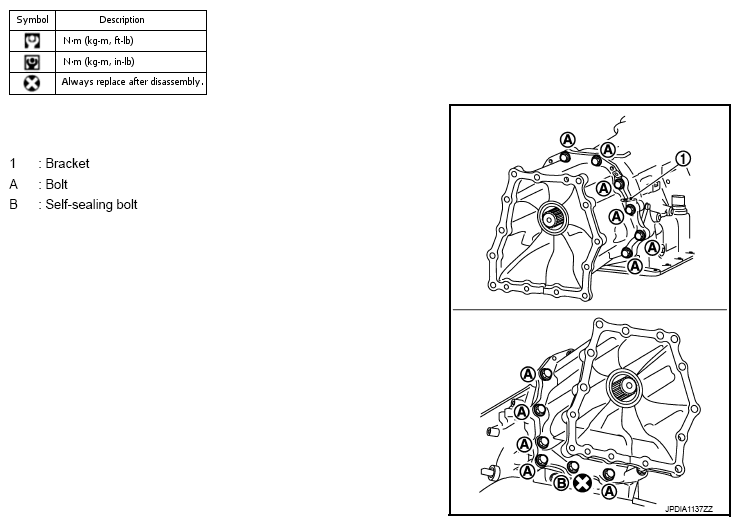 | Symbol | Description |
|---|---|
|  | N·m (kg-m, ft-lb) |
|  | N·m (kg-m, in-lb) |
|  | Always replace after disassembly. |

1 : Bracket
A : Bolt
B : Self-sealing bolt

A
A
1
A
A
A
A
A

A
A
A
A
B
A

JPDIA1137ZZ