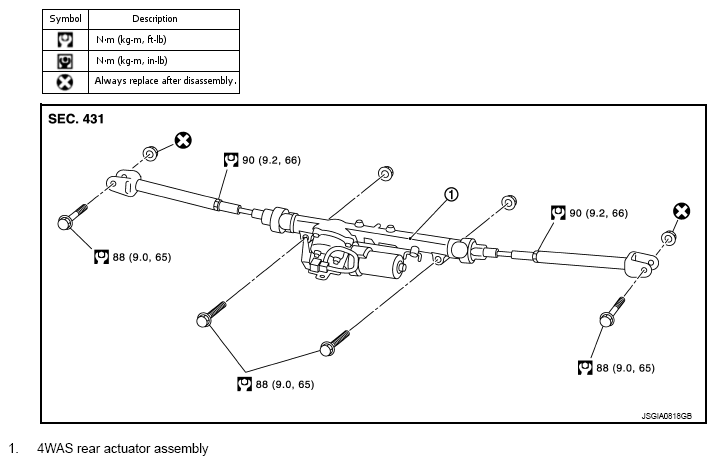 | Symbol | Description |
|---|---|
| | N·m (kg-m, ft-lb) |
| | N·m (kg-m, in-lb) |
| | Always replace after disassembly. |

SEC. 431

90 (9.2, 66)

1

90 (9.2, 66)

88 (9.0, 65)

88 (9.0, 65)

88 (9.0, 65)

JSGIA0818GB

1. 4WAS rear actuator assembly