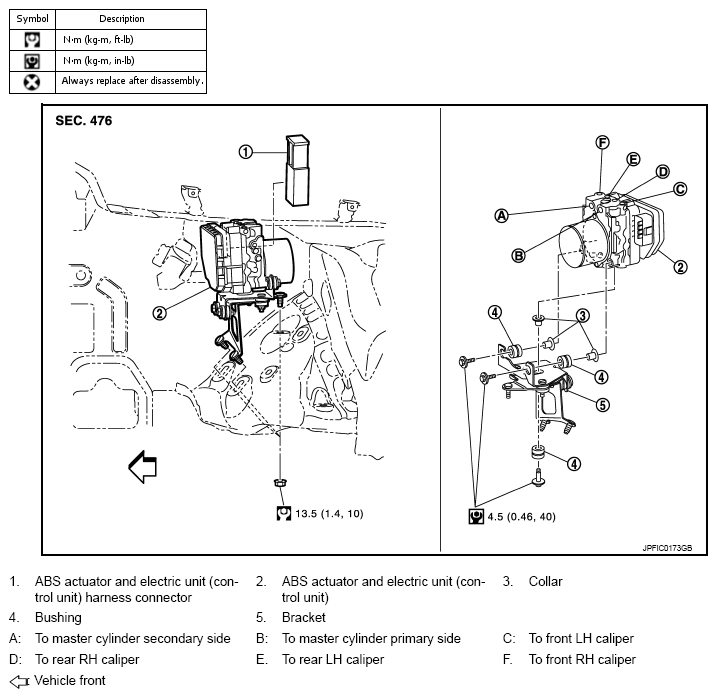 | Symbol | Description |
|---|---|
| | N·m (kg-m, ft-lb) |
| | N·m (kg-m, in-lb) |
| | Always replace after disassembly. |

SEC. 476

1

2

13.5 (1.4, 10)

F
E
D
C
A
B
2
4
3
4
5
4

4.5 (0.46, 40)

JPFIC0173GB

1. ABS actuator and electric unit (control unit) harness connector
2. ABS actuator and electric unit (control unit)
3. Collar
4. Bushing
5. Bracket
A: To master cylinder secondary side
B: To master cylinder primary side
C: To front LH caliper
D: To rear RH caliper
E. To rear LH caliper
F. To front RH caliper

Vehicle front