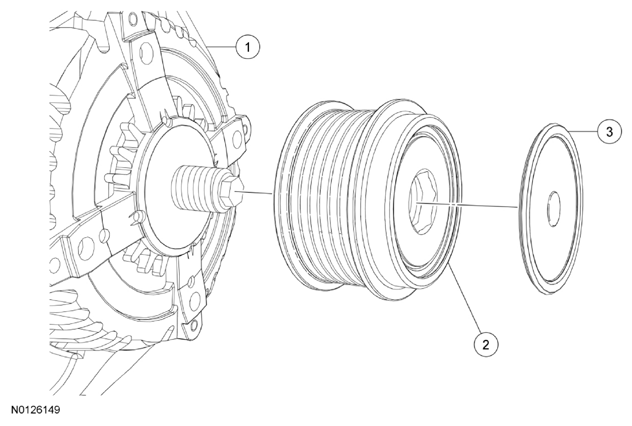 1

3

2

N0126149