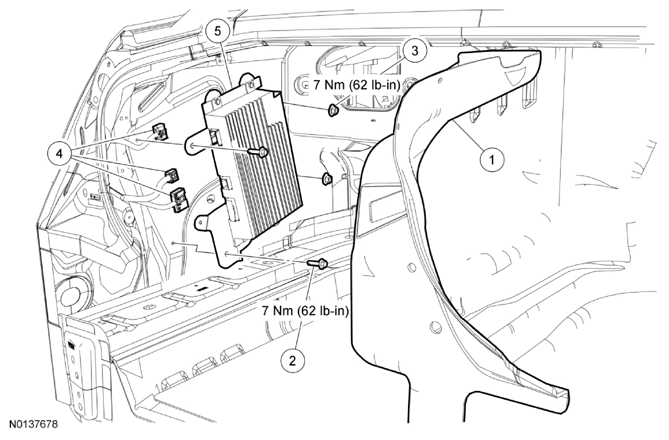 5
3
7 Nm (62 lb-in)
4
1
7 Nm (62 lb-in)
2
N0137678