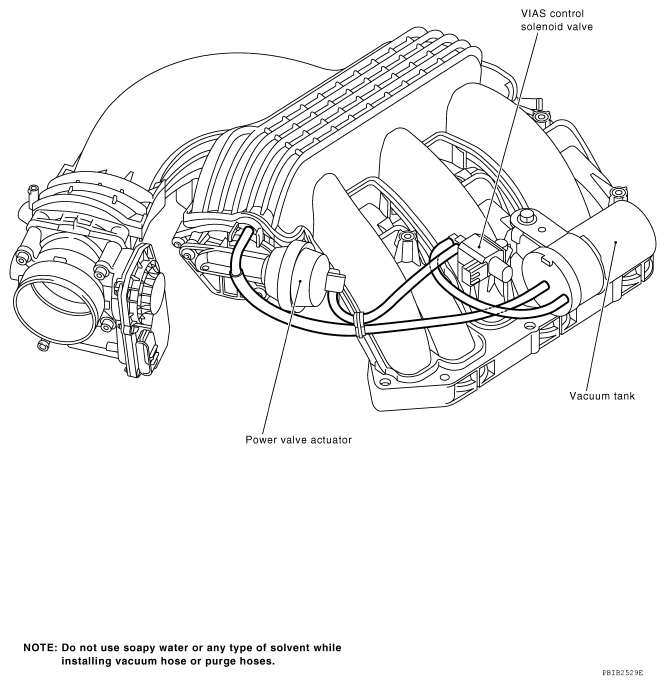 VIAS control solenoid valve

Vacuum tank

Power valve actuator

NOTE: Do not use soapy water or any type of solvent while installing vacuum hose or purge hoses.

PBIB2529E