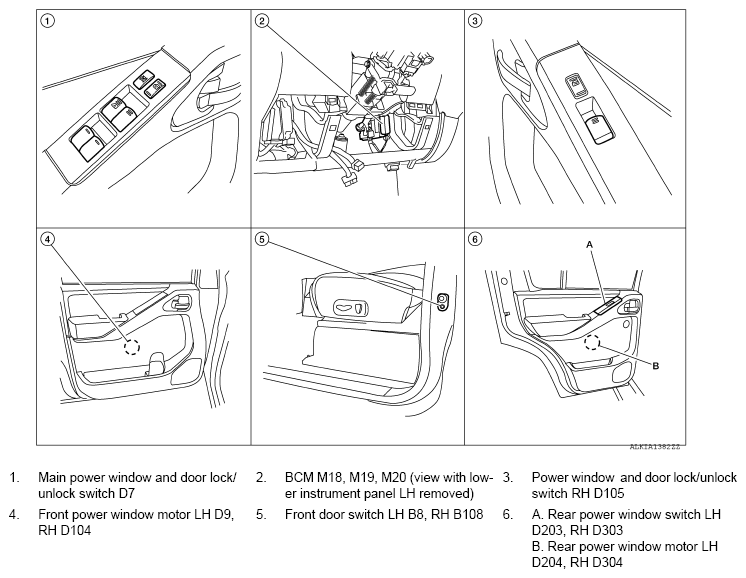 1

2

3

4

5

6

A

B

ALKIA1382ZZ

1. Main power window and door lock/unlock switch D7

2. BCM M18, M19, M20 (view with lower instrument panel LH removed)

3. Power window and door lock/unlock switch RH D105

4. Front power window motor LH D9, RH D104

5. Front door switch LH B8, RH B108

6. A. Rear power window switch LH D203, RH D303
B. Rear power window motor LH D204, RH D304