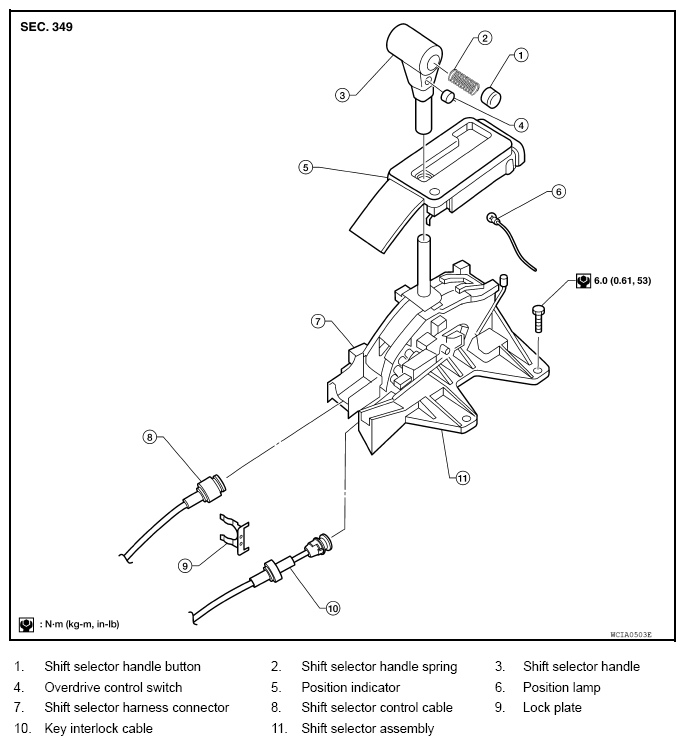 SEC. 349

2
1
3
4
5
6
6.0 (0.61, 53)
7
8
11
9
10

: N·m (kg-m, in-lb)

WCIA0503E

1. Shift selector handle button
2. Shift selector handle spring
3. Shift selector handle
4. Overdrive control switch
5. Position indicator
6. Position lamp
7. Shift selector harness connector
8. Shift selector control cable
9. Lock plate
10. Key interlock cable
11. Shift selector assembly