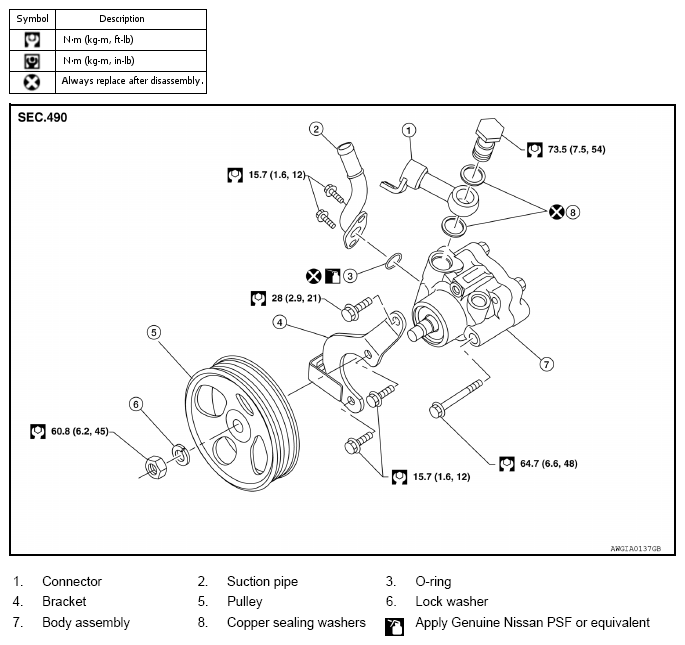 | Symbol | Description |
|---|---|
| | N·m (kg-m, ft-lb) |
| | N·m (kg-m, in-lb) |
| | Always replace after disassembly. |

SEC.490

2
1
73.5 (7.5, 54)
15.7 (1.6, 12)
8
3
28 (2.9, 21)
4
5
7
6
60.8 (6.2, 45)
64.7 (6.6, 48)
15.7 (1.6, 12)

AWGIA0137GB

1. Connector
2. Suction pipe
3. O-ring
4. Bracket
5. Pulley
6. Lock washer
7. Body assembly
8. Copper sealing washers

Apply Genuine Nissan PSF or equivalent