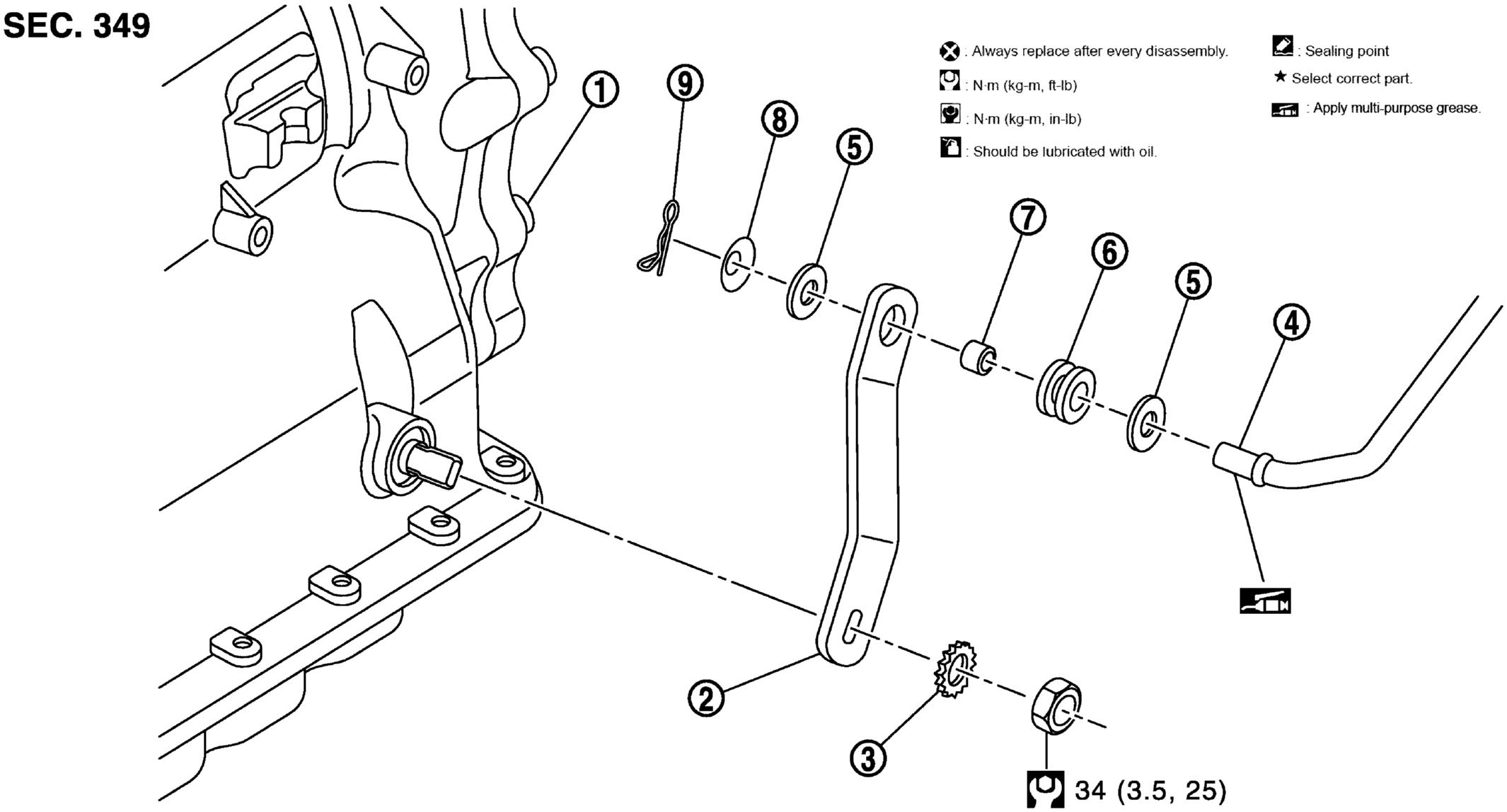 SEC. 349

: Always replace after every disassembly.
: N·m (kg-m, ft-lb)
: N·m (kg-m, in-lb)
: Should be lubricated with oil.
: Sealing point
★ Select correct part.
: Apply multi-purpose grease.

1
9
8
5
7
6
5
4
2
3

34 (3.5, 25)