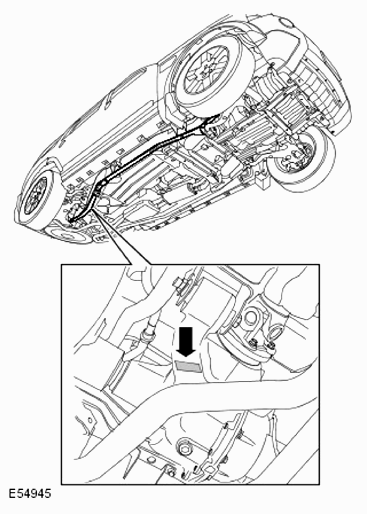 E54945