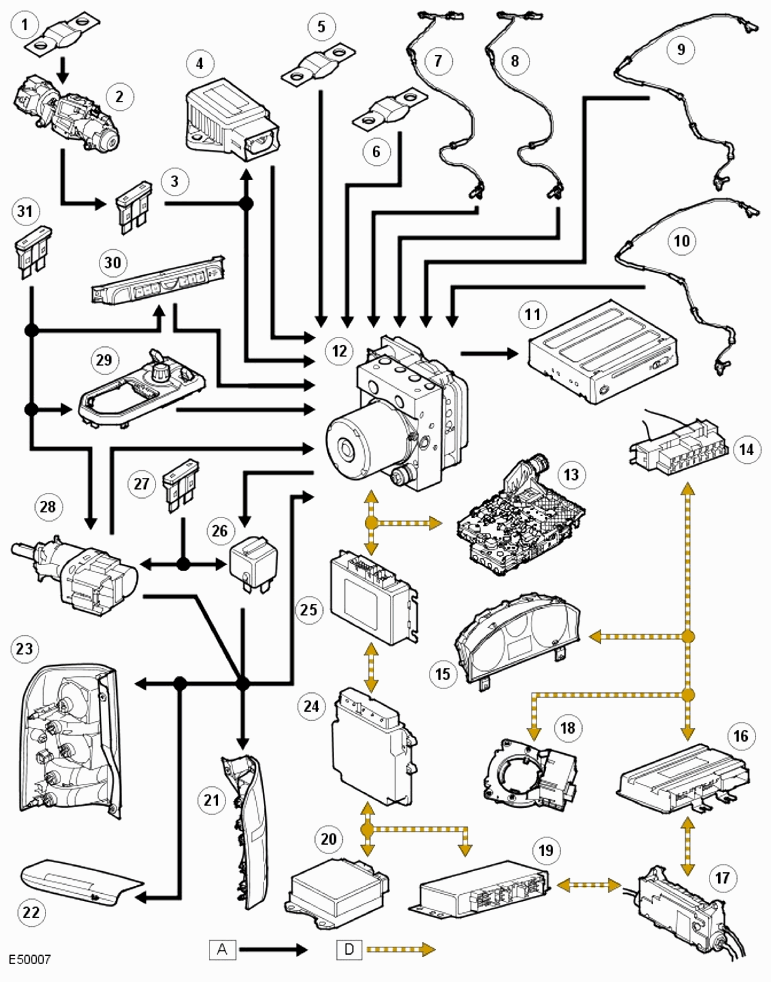 1
2
3
4
5
6
7
8
9
10
11
12
13
14
15
16
17
18
19
20
21
22
23
24
25
26
27
28
29
30
31
A
D
E50007