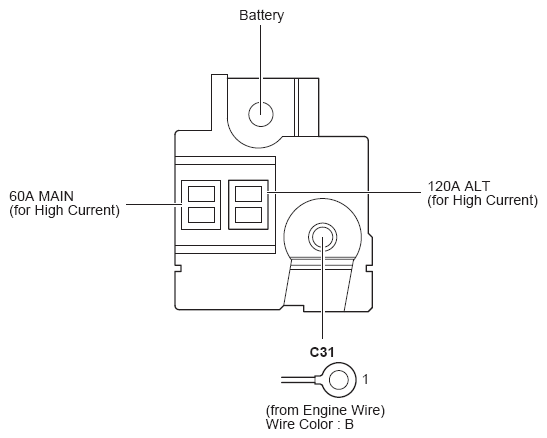 Battery

60A MAIN
(for High Current)

120A ALT
(for High Current)

C31

1

(from Engine Wire)
Wire Color : B