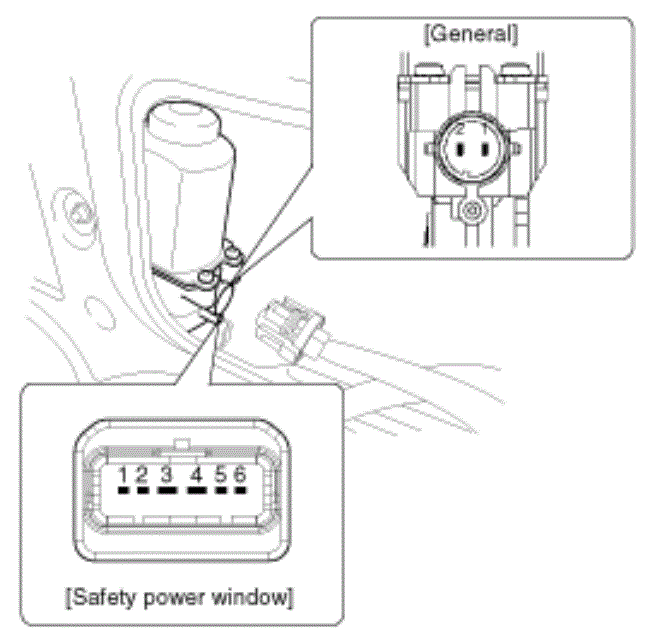 [General]

2 1

1 2 3 4 5 6

[Safety power window]