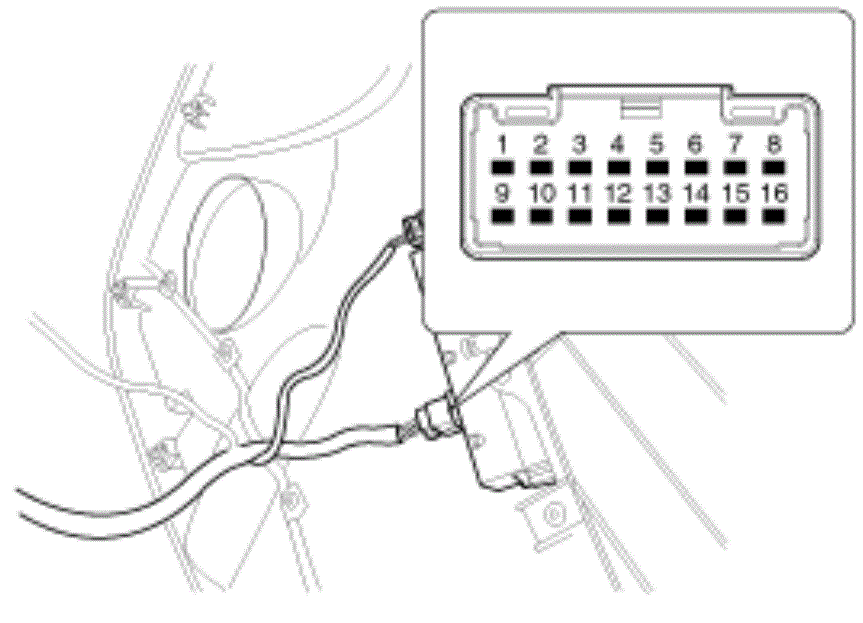 1 2 3 4 5 6 7 8
9 10 11 12 13 14 15 16