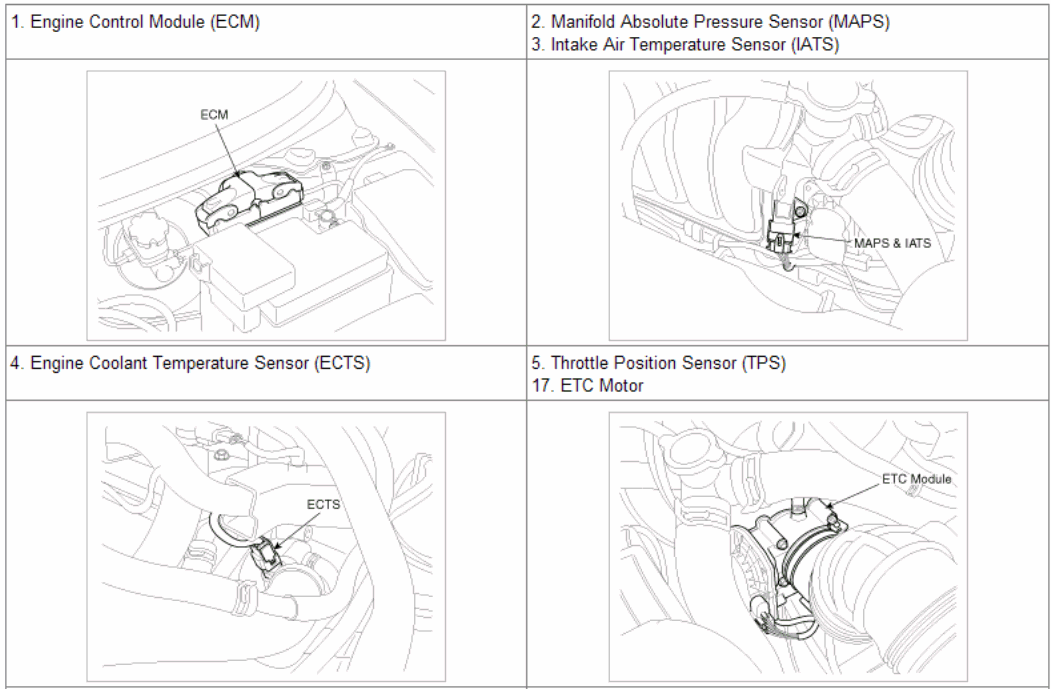 | 1. Engine Control Module (ECM) | 2. Manifold Absolute Pressure Sensor (MAPS) 3. Intake Air Temperature Sensor (IATS) |
|---|---|
| ECM | MAPS & IATS |
| 4. Engine Coolant Temperature Sensor (ECTS) | 5. Throttle Position Sensor (TPS) 17. ETC Motor |
| ECTS | ETC Module |