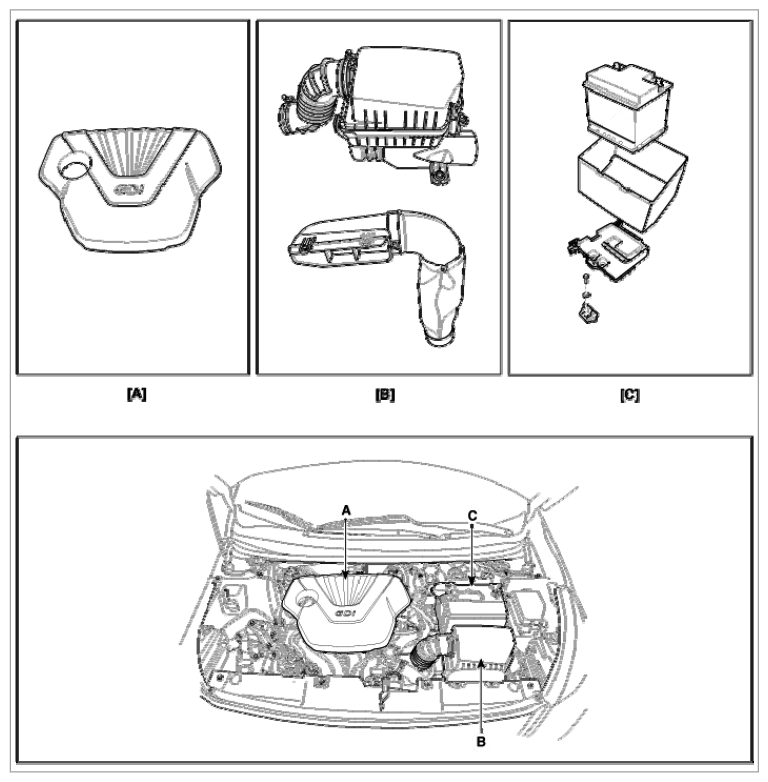 GDI

[A]

[B]

[C]

A

C

GDI

B