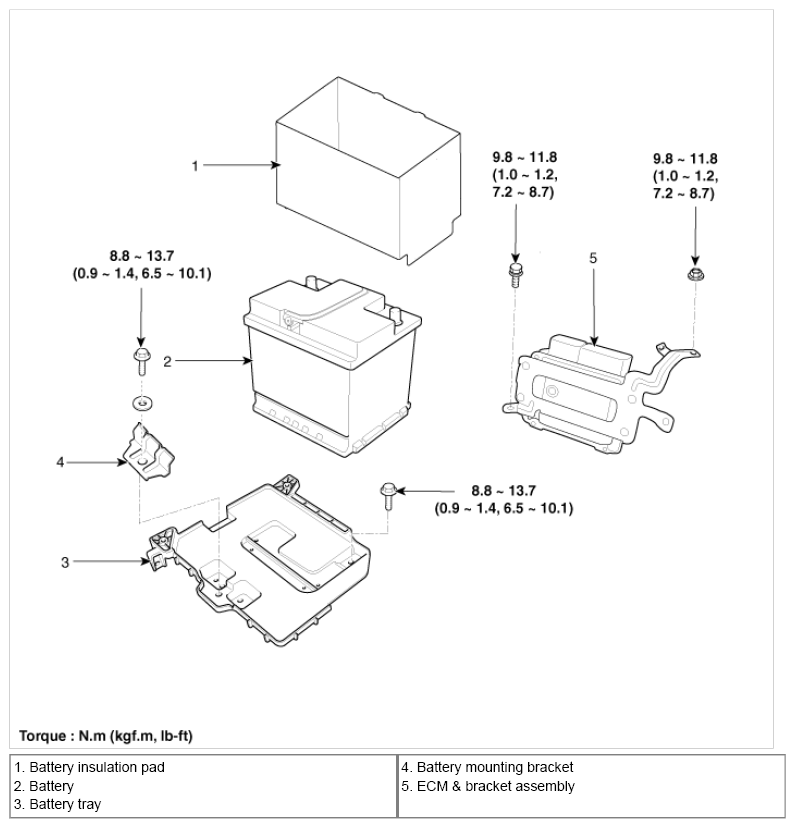 1

9.8 ~ 11.8
(1.0 ~ 1.2,
7.2 ~ 8.7)

9.8 ~ 11.8
(1.0 ~ 1.2,
7.2 ~ 8.7)

8.8 ~ 13.7
(0.9 ~ 1.4, 6.5 ~ 10.1)

5

2

4

8.8 ~ 13.7
(0.9 ~ 1.4, 6.5 ~ 10.1)

3

Torque : N.m (kgf.m, lb-ft)

| 1. Battery insulation pad<br>2. Battery<br>3. Battery tray | 4. Battery mounting bracket<br>5. ECM & bracket assembly |
|---|---|