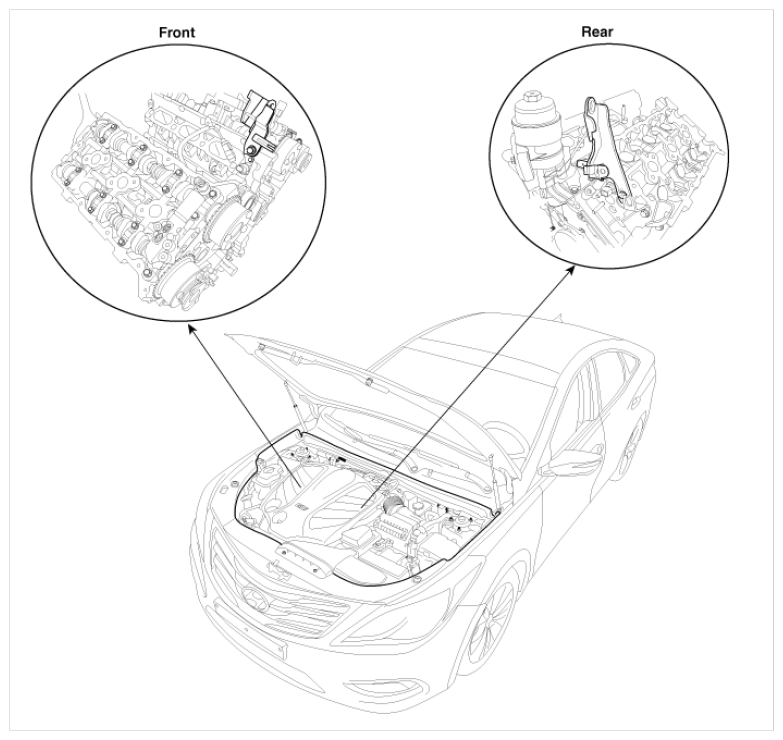 Front

Rear