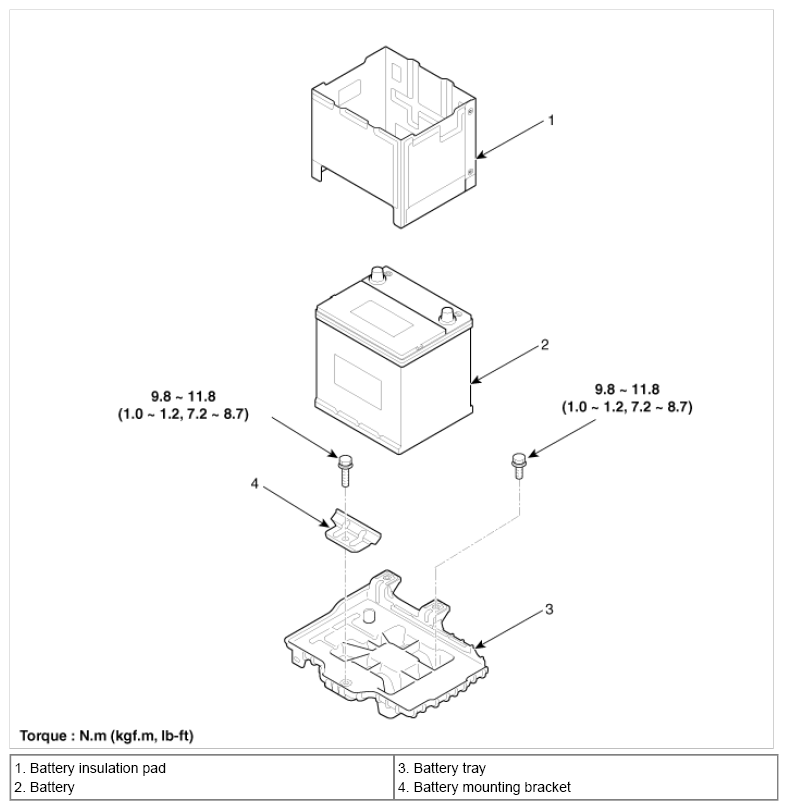 1

2

9.8 ~ 11.8
(1.0 ~ 1.2, 7.2 ~ 8.7)

9.8 ~ 11.8
(1.0 ~ 1.2, 7.2 ~ 8.7)

4

3

Torque : N.m (kgf.m, lb-ft)

| 1. Battery insulation pad<br>2. Battery | 3. Battery tray<br>4. Battery mounting bracket |
|---|---|