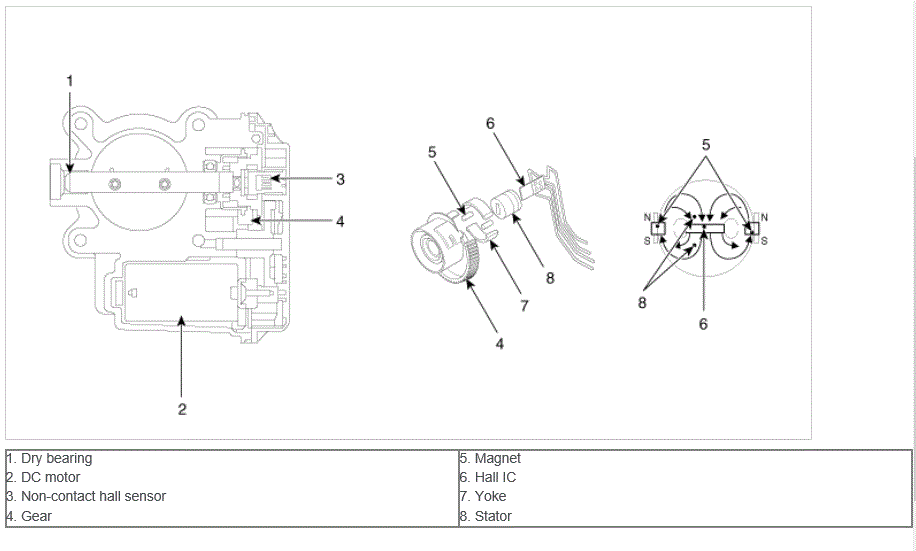 1

3

4

2

6

5

8

7

4

5

N

S

N

S

8

6

| 1. Dry bearing | 5. Magnet |
|---|---|
| 2. DC motor | 6. Hall IC |
| 3. Non-contact hall sensor | 7. Yoke |
| 4. Gear | 8. Stator |