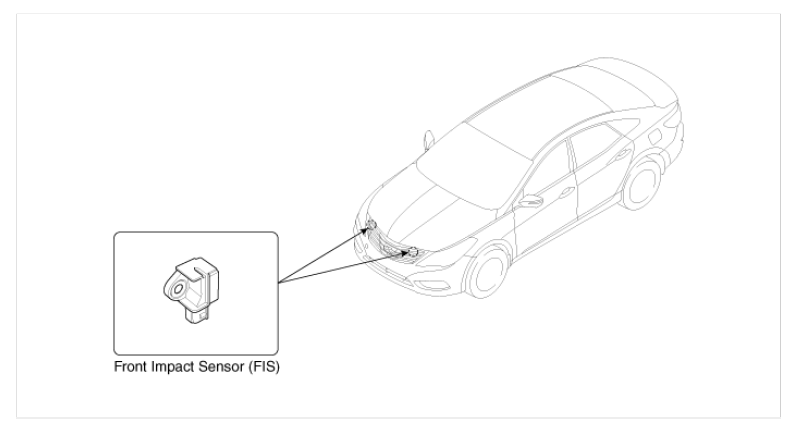 Front Impact Sensor (FIS)