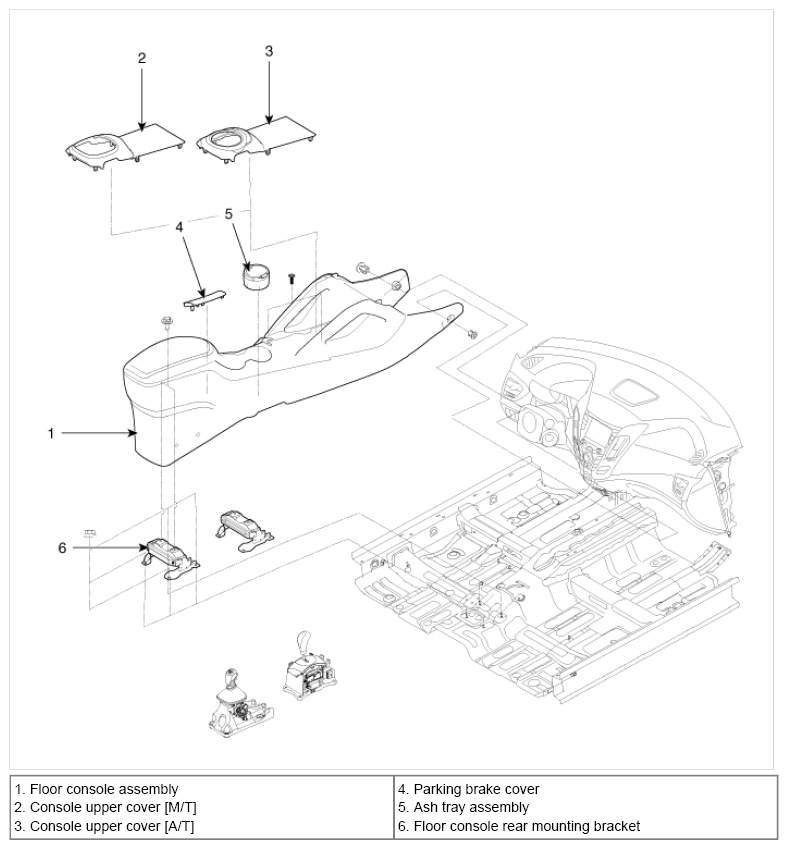 2
3
4
5
1
6

| 1. Floor console assembly<br>2. Console upper cover [M/T]<br>3. Console upper cover [A/T] | 4. Parking brake cover<br>5. Ash tray assembly<br>6. Floor console rear mounting bracket |
|---|---|