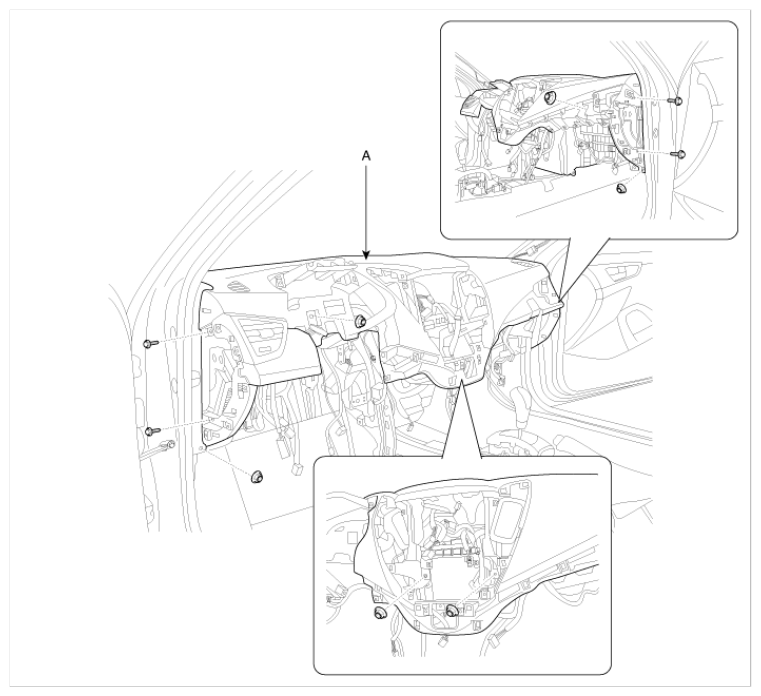 A