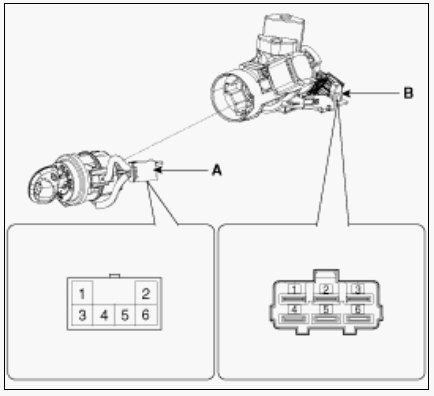 B

A

1 2
3 4 5 6

1 2 3
4 5 6