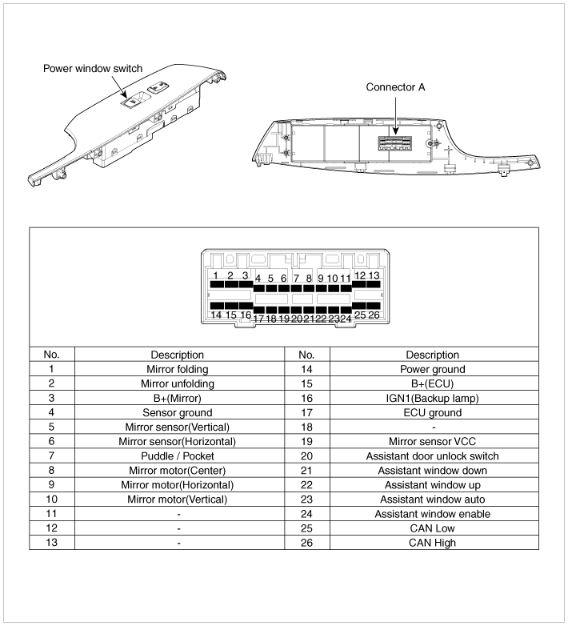 Power window switch

Connector A

1 2 3 4 5 6 7 8 9 10 11 12 13
14 15 16 17 18 19 20 21 22 23 24 25 26

| No. | Description | No. | Description |
|---|---|---|---|
| 1 | Mirror folding | 14 | Power ground |
| 2 | Mirror unfolding | 15 | B+(ECU) |
| 3 | B+(Mirror) | 16 | IGN1(Backup lamp) |
| 4 | Sensor ground | 17 | ECU ground |
| 5 | Mirror sensor(Vertical) | 18 | - |
| 6 | Mirror sensor(Horizontal) | 19 | Mirror sensor VCC |
| 7 | Puddle / Pocket | 20 | Assistant door unlock switch |
| 8 | Mirror motor(Center) | 21 | Assistant window down |
| 9 | Mirror motor(Horizontal) | 22 | Assistant window up |
| 10 | Mirror motor(Vertical) | 23 | Assistant window auto |
| 11 | - | 24 | Assistant window enable |
| 12 | - | 25 | CAN Low |
| 13 | - | 26 | CAN High |