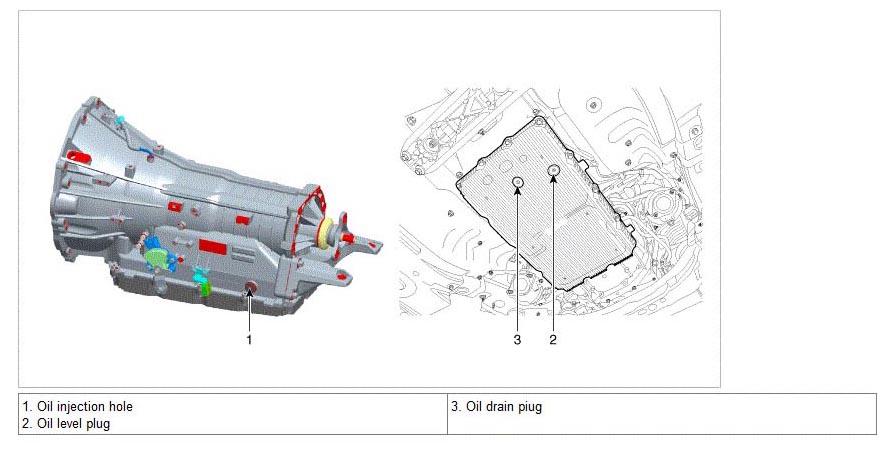 1

3 2

| 1. Oil injection hole<br>2. Oil level plug | 3. Oil drain piug |
|---|---|