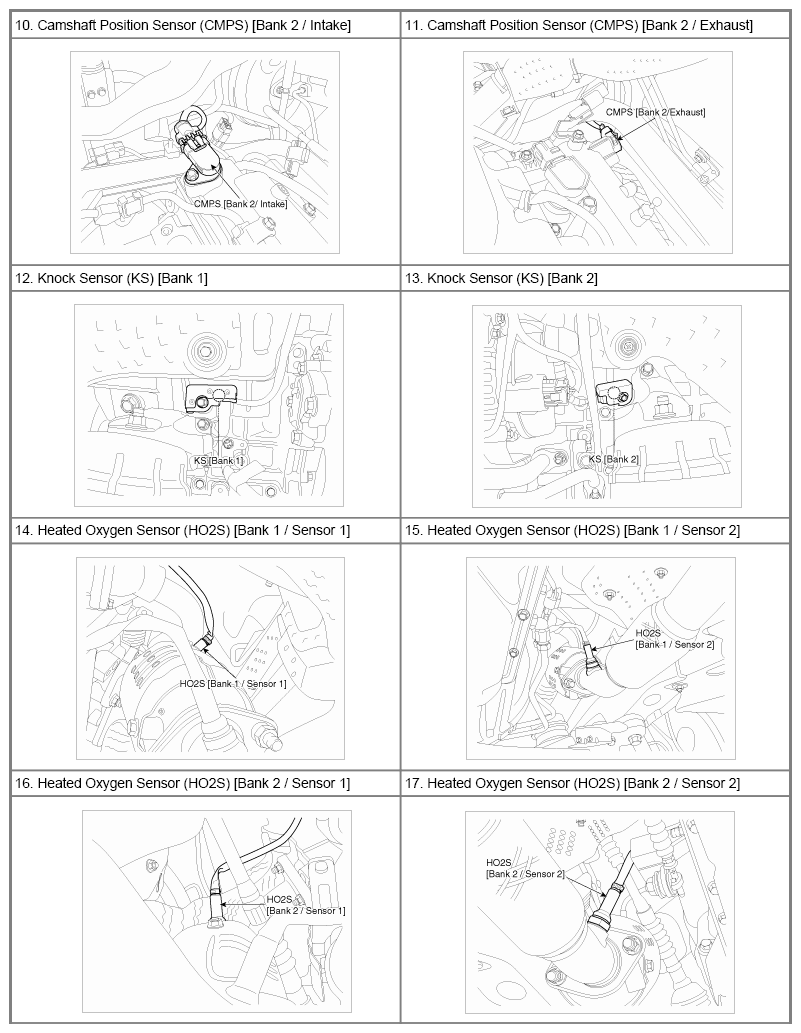 | 10. Camshaft Position Sensor (CMPS) [Bank 2 / Intake] | 11. Camshaft Position Sensor (CMPS) [Bank 2 / Exhaust] |
|---|---|
| CMPS [Bank 2/ Intake] | CMPS [Bank 2/Exhaust] |
| 12. Knock Sensor (KS) [Bank 1] | 13. Knock Sensor (KS) [Bank 2] |
| KS [Bank 1] | KS [Bank 2] |
| 14. Heated Oxygen Sensor (HO2S) [Bank 1 / Sensor 1] | 15. Heated Oxygen Sensor (HO2S) [Bank 1 / Sensor 2] |
| HO2S [Bank 1 / Sensor 1] | HO2S [Bank 1 / Sensor 2] |
| 16. Heated Oxygen Sensor (HO2S) [Bank 2 / Sensor 1] | 17. Heated Oxygen Sensor (HO2S) [Bank 2 / Sensor 2] |
| HO2S [Bank 2 / Sensor 1] | HO2S [Bank 2 / Sensor 2] |