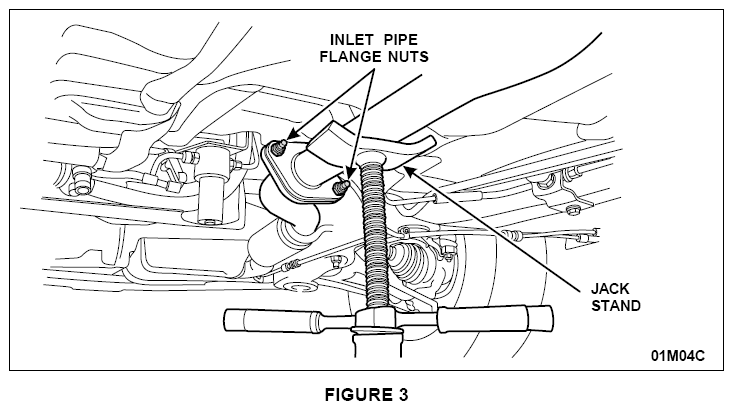 INLET PIPE FLANGE NUTS

JACK STAND

01M04C

FIGURE 3