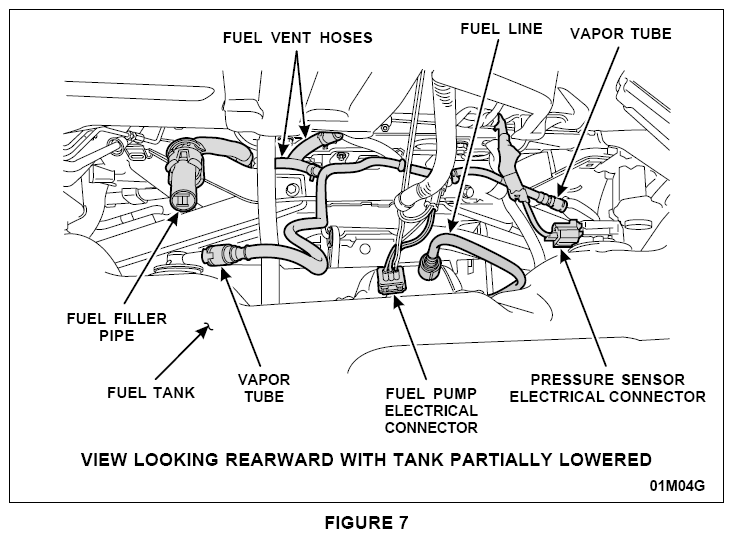 FUEL VENT HOSES

FUEL LINE

VAPOR TUBE

FUEL FILLER PIPE

FUEL TANK

VAPOR TUBE

FUEL PUMP ELECTRICAL CONNECTOR

PRESSURE SENSOR ELECTRICAL CONNECTOR

VIEW LOOKING REARWARD WITH TANK PARTIALLY LOWERED

01M04G

FIGURE 7