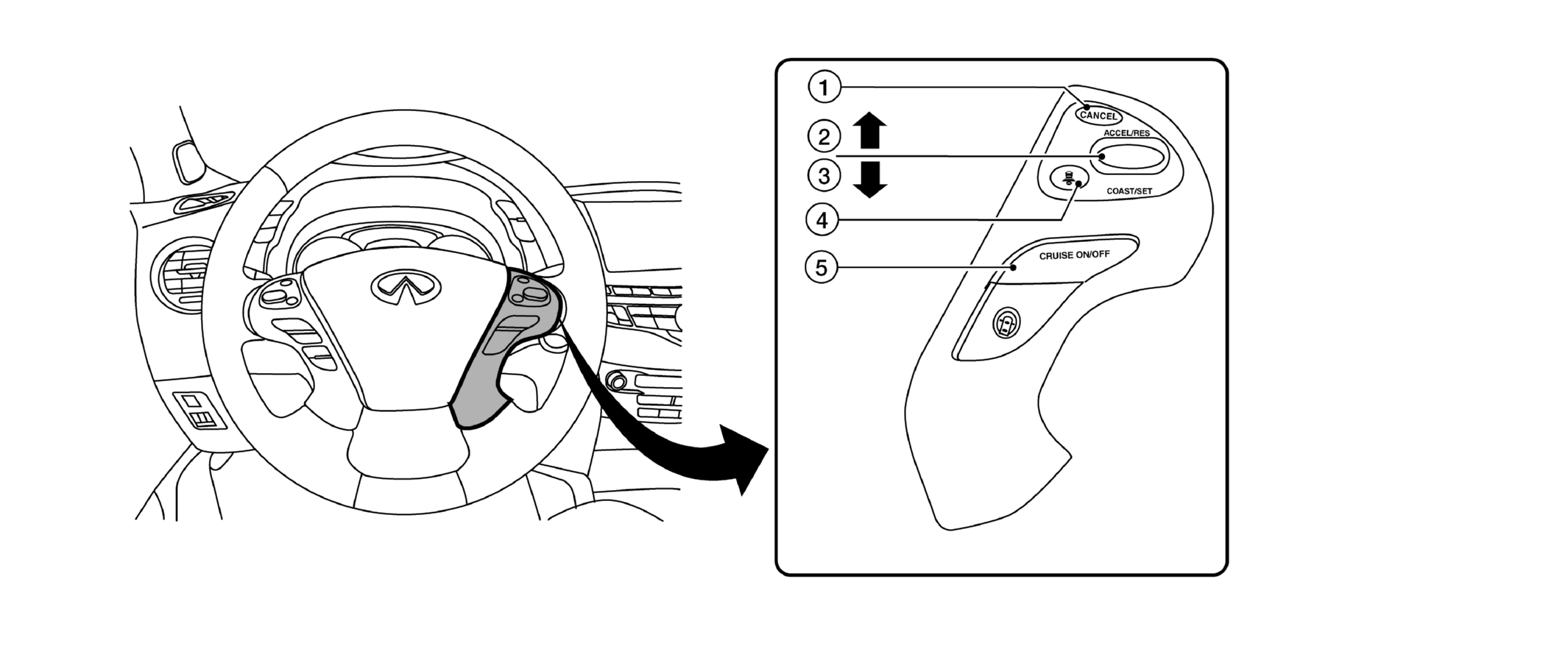 1
2
3
4
5
CANCEL
ACCEL/RES
COAST/SET
CRUISE ON/OFF